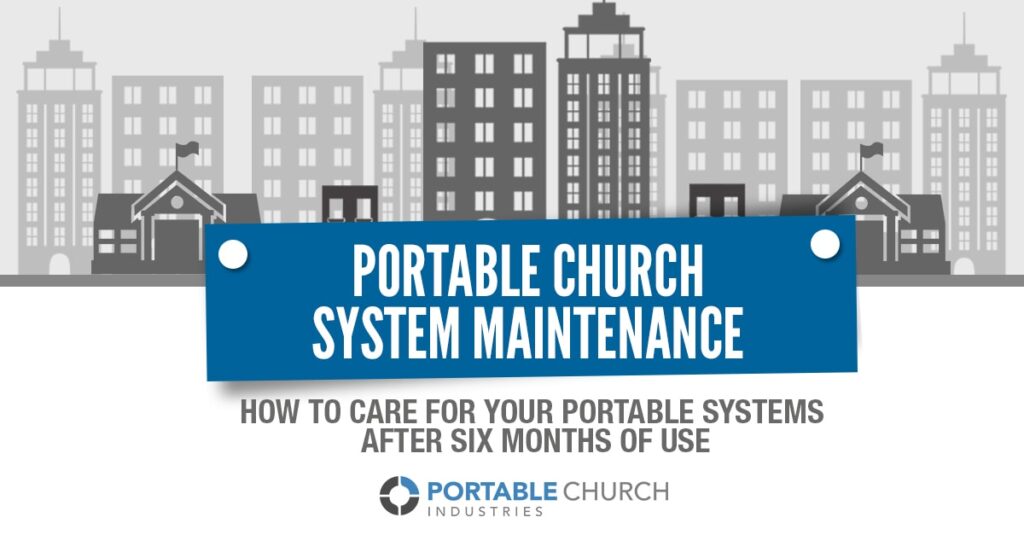 PORTABLE CHURCH SYSTEM MAINTENANCE

HOW TO CARE FOR YOUR PORTABLE SYSTEMS AFTER SIX MONTHS OF USE

PORTABLE CHURCH INDUSTRIES